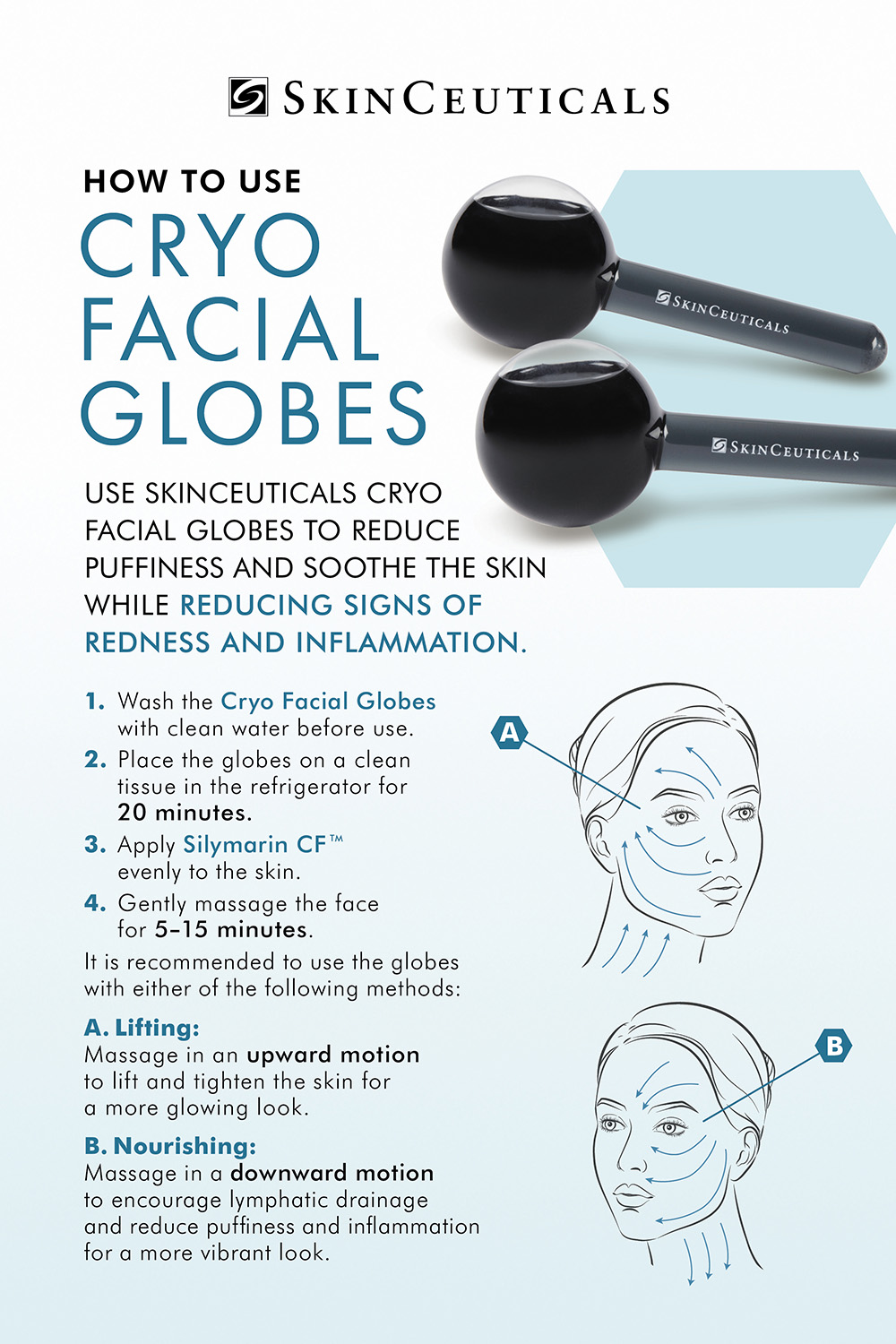 SKINCEUTICALS

HOW TO USE
CRYO FACIAL GLOBES

SKINCEUTICALS

SKINCEUTICALS

USE SKINCEUTICALS CRYO FACIAL GLOBES TO REDUCE PUFFINESS AND SOOTHE THE SKIN WHILE REDUCING SIGNS OF REDNESS AND INFLAMMATION.

1. Wash the Cryo Facial Globes with clean water before use.
2. Place the globes on a clean tissue in the refrigerator for 20 minutes.
3. Apply Silymarin CF™ evenly to the skin.
4. Gently massage the face for 5–15 minutes.

It is recommended to use the globes with either of the following methods:

A. Lifting:
Massage in an upward motion to lift and tighten the skin for a more glowing look.

B. Nourishing:
Massage in a downward motion to encourage lymphatic drainage and reduce puffiness and inflammation for a more vibrant look.

A

B